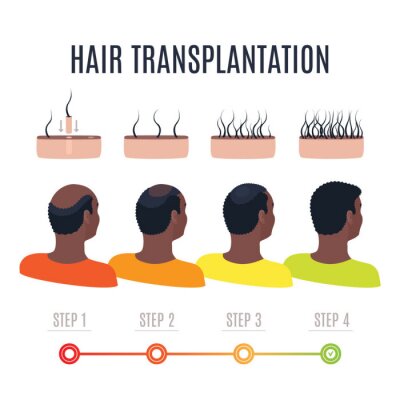 HAIR TRANSPLANTATION

STEP 1

STEP 2

STEP 3

STEP 4